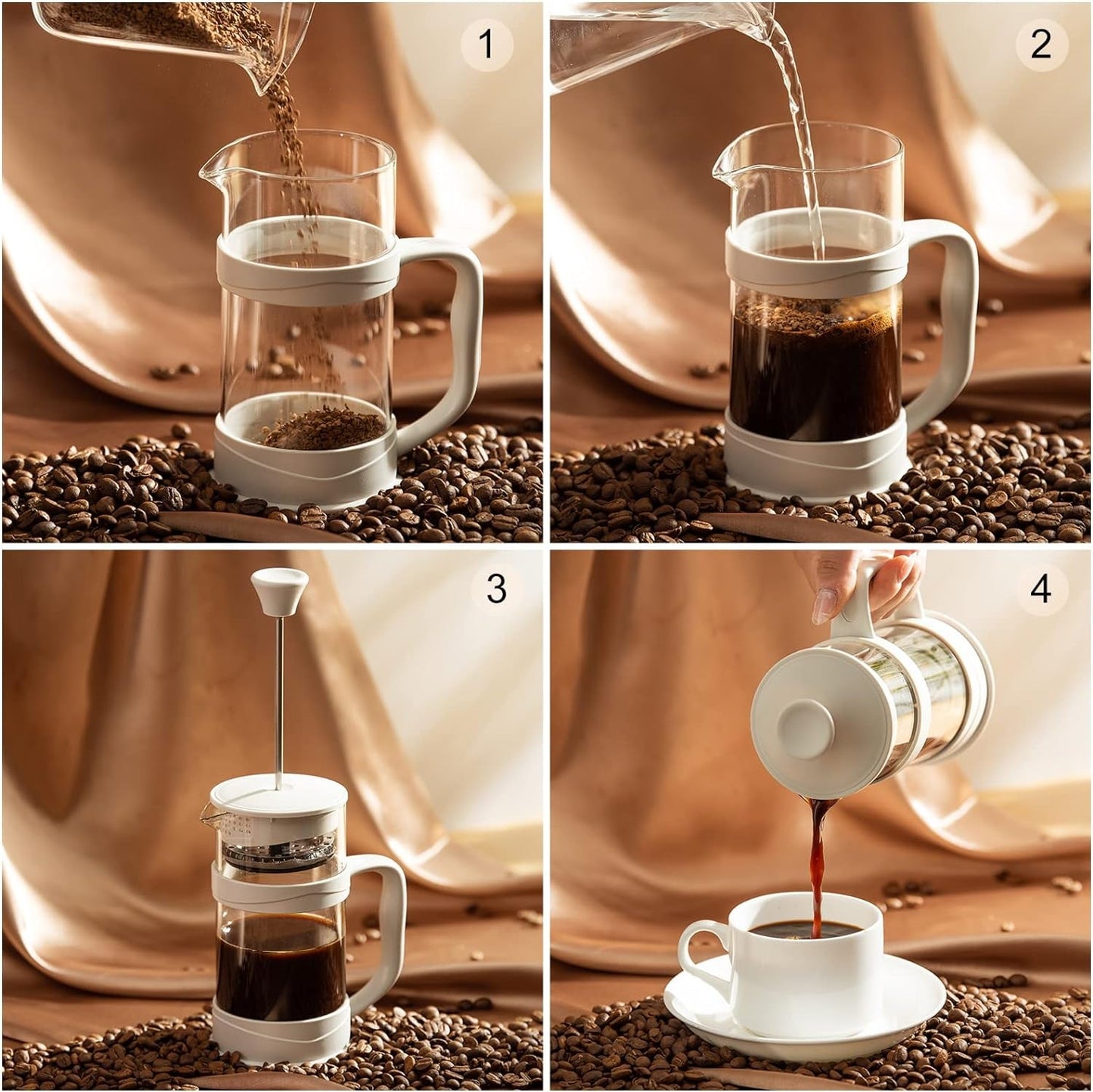 1

2

3

4